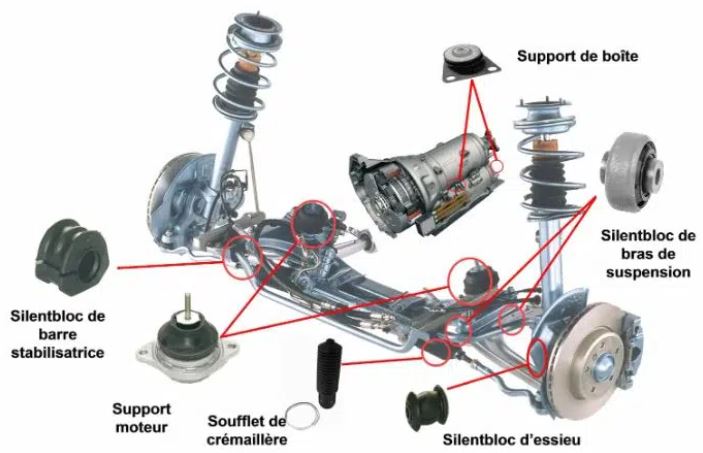 Support de boîte

Silentbloc de bras de suspension

Silentbloc de barre stabilisatrice

Support moteur

Soufflet de crémaillère

Silentbloc d'essieu