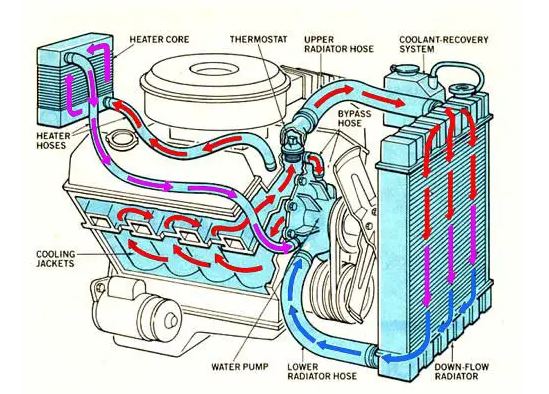 HEATER CORE
THERMOSTAT
UPPER RADIATOR HOSE
COOLANT-RECOVERY SYSTEM
BYPASS HOSE
HEATER HOSES
COOLING JACKETS
WATER PUMP
LOWER RADIATOR HOSE
DOWN-FLOW RADIATOR