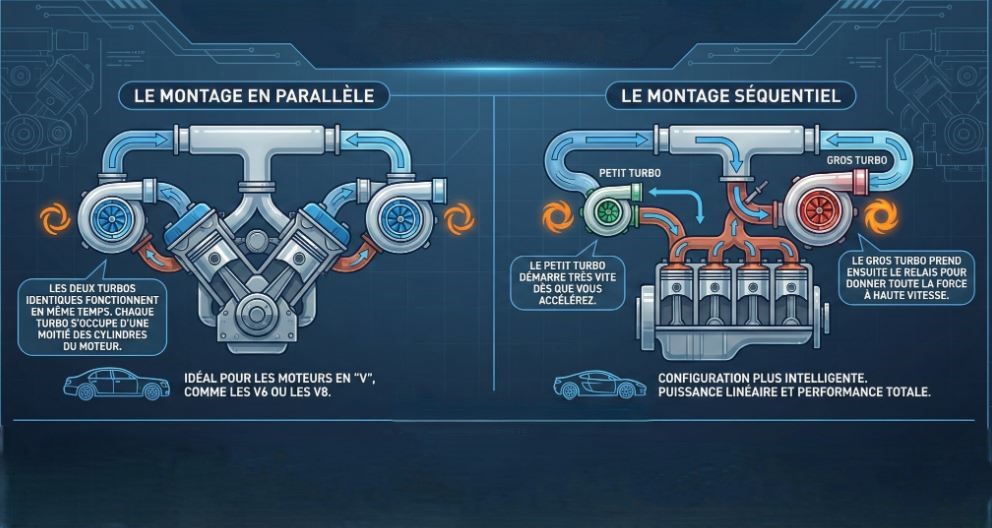 LE MONTAGE EN PARALLÈLE

LES DEUX TURBOS IDENTIQUES FONCTIONNENT EN MÊME TEMPS. CHAQUE TURBO S'OCCUPE D'UNE MOITIÉ DES CYLINDRES DU MOTEUR.

IDÉAL POUR LES MOTEURS EN "V", COMME LES V6 OU LES V8.

LE MONTAGE SÉQUENTIEL

PETIT TURBO

GROS TURBO

LE PETIT TURBO DÉMARRE TRÈS VITE DÈS QUE VOUS ACCÉLÉREZ.

LE GROS TURBO PREND ENSUITE LE RELAIS POUR DONNER TOUTE LA FORCE À HAUTE VITESSE.

CONFIGURATION PLUS INTELLIGENTE. PUISSANCE LINÉAIRE ET PERFORMANCE TOTALE.