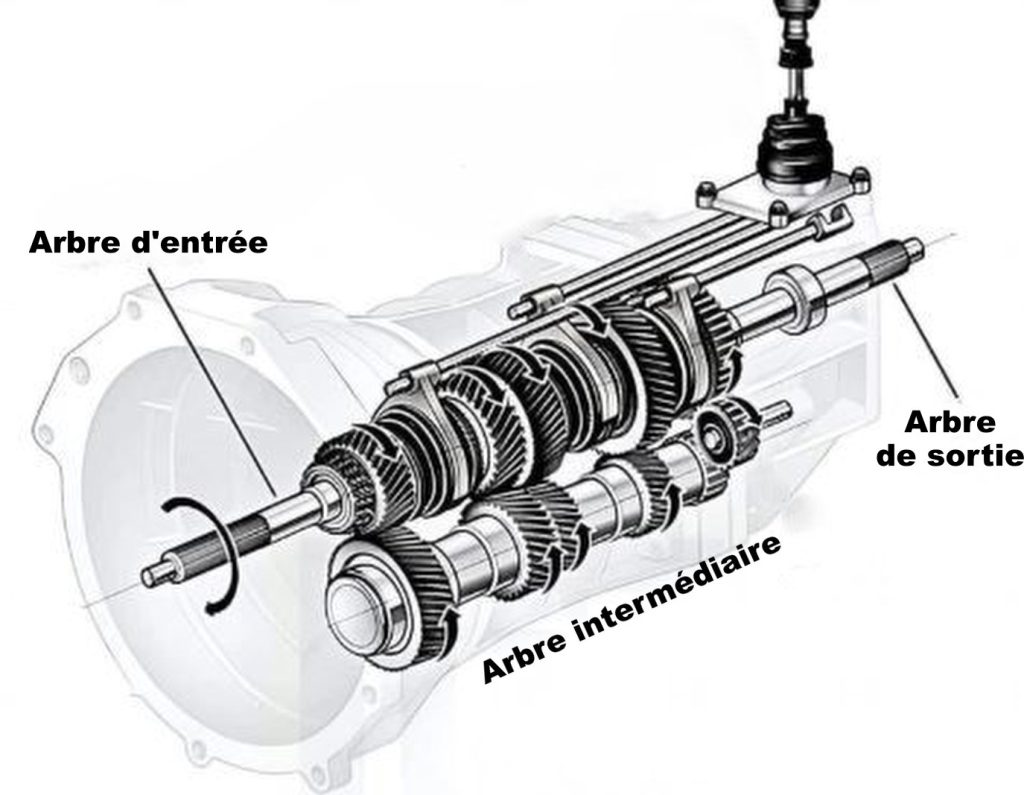 Arbre d'entrée

Arbre de sortie

Arbre intermédiaire