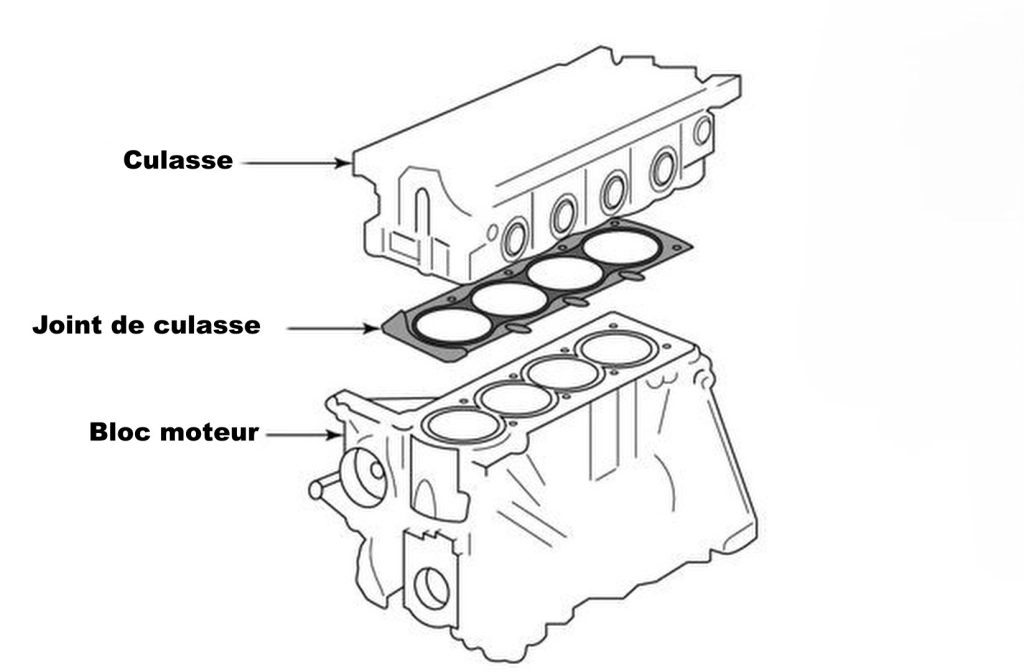 Culasse
Joint de culasse
Bloc moteur