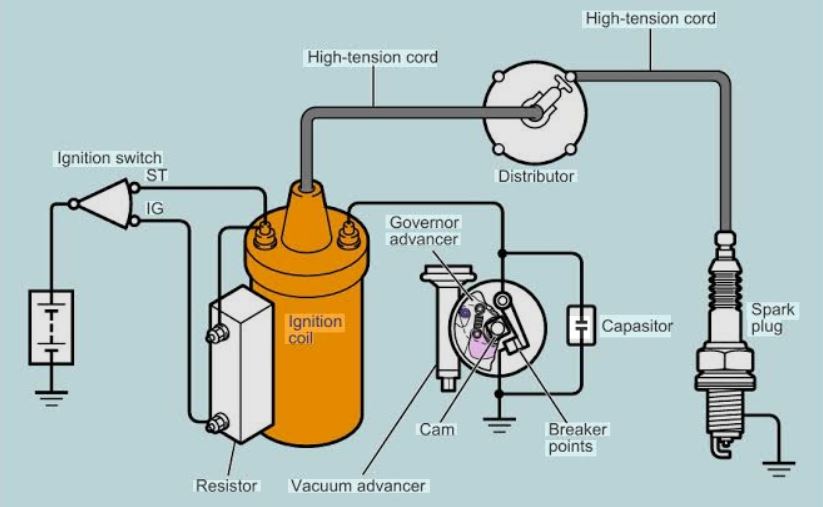 High-tension cord

High-tension cord

Ignition switch

ST

IG

Distributor

Governor advancer

Ignition coil

Capasitor

Spark plug

Cam

Breaker points

Resistor

Vacuum advancer