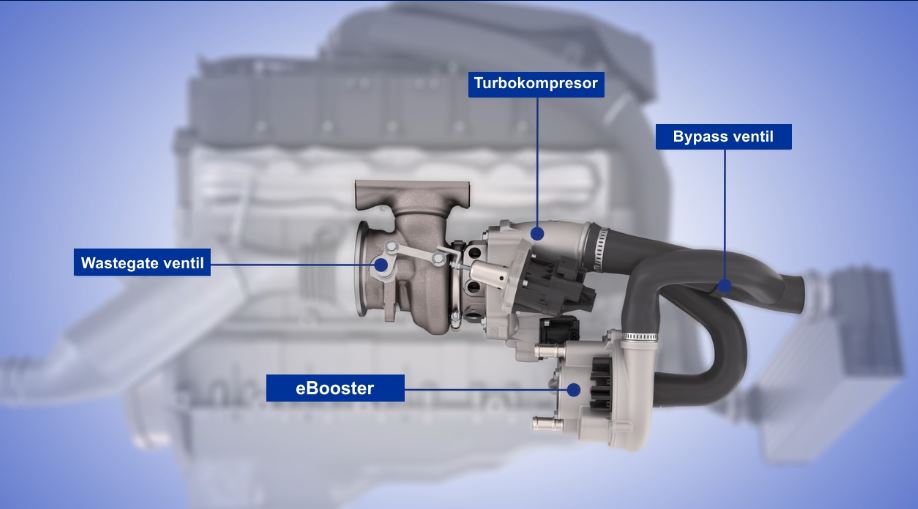 Turbokompresor

Bypass ventil

Wastegate ventil

eBooster