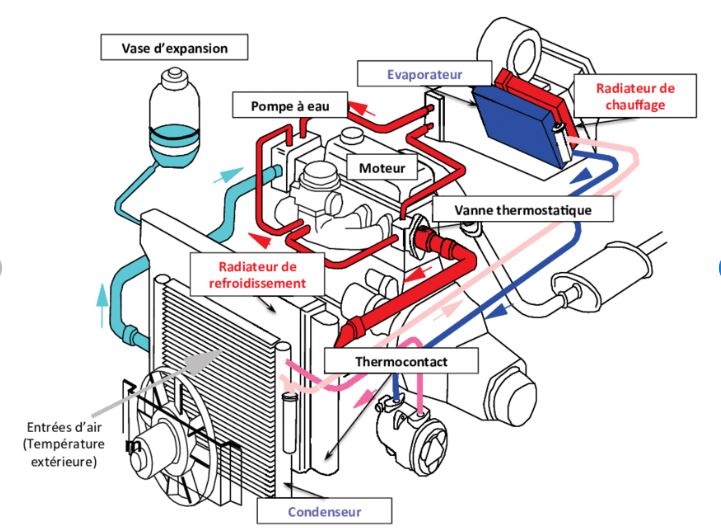 Vase d'expansion

Evaporateur

Radiateur de chauffage

Pompe à eau

Moteur

Vanne thermostatique

Radiateur de refroidissement

Thermocontact

Entrées d'air (Température extérieure)

m

Condenseur