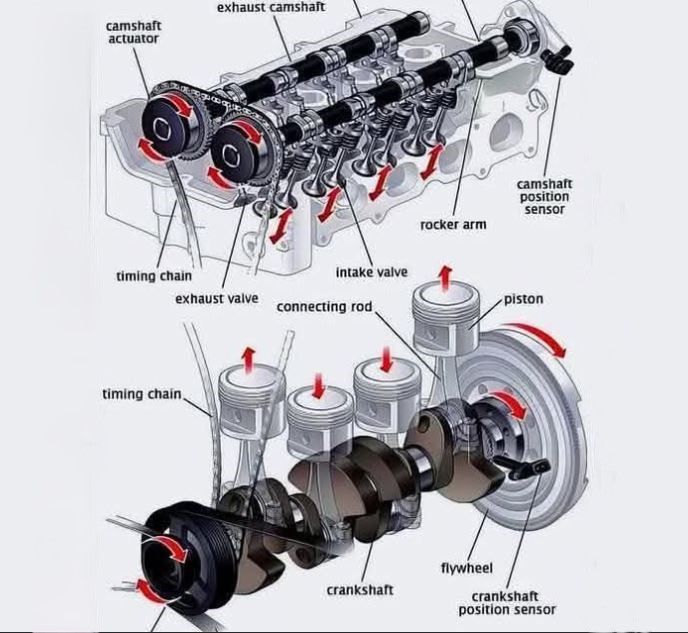 exhaust camshaft

camshaft actuator

camshaft position sensor

rocker arm

timing chain

intake valve

exhaust valve

connecting rod

piston

timing chain

flywheel

crankshaft

crankshaft position sensor