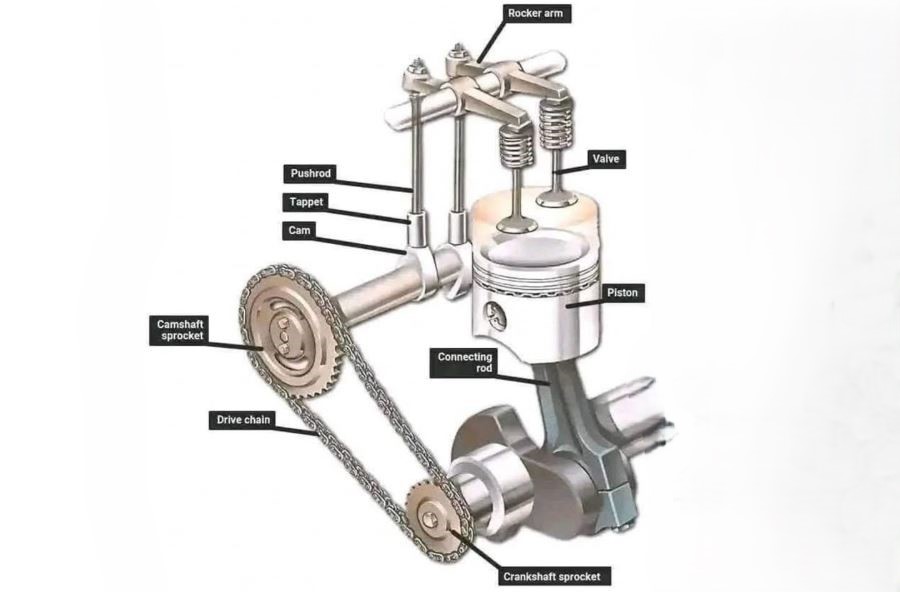 Rocker arm
Pushrod
Valve
Tappet
Cam
Piston
Camshaft sprocket
Connecting rod
Drive chain
Crankshaft sprocket