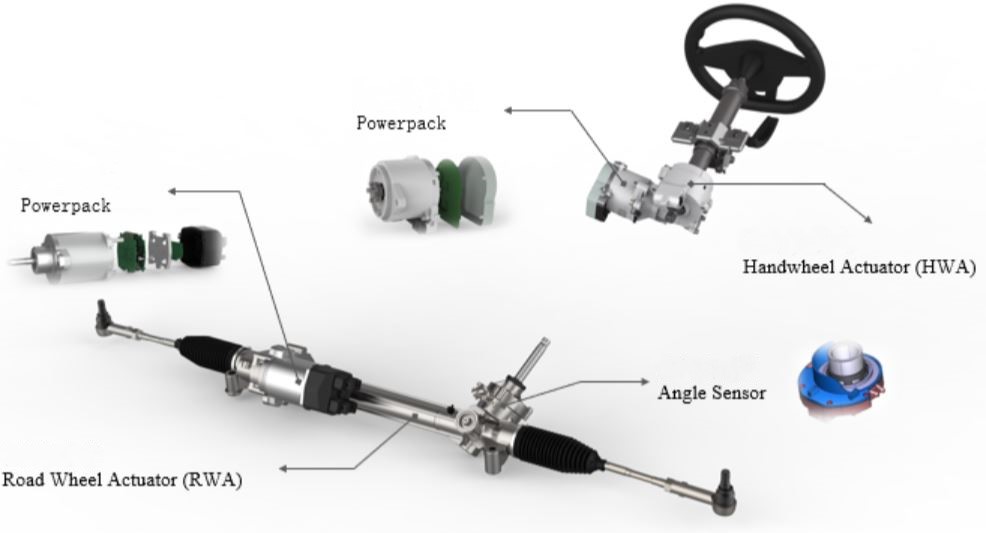 Powerpack

Powerpack

Handwheel Actuator (HWA)

Angle Sensor

Road Wheel Actuator (RWA)