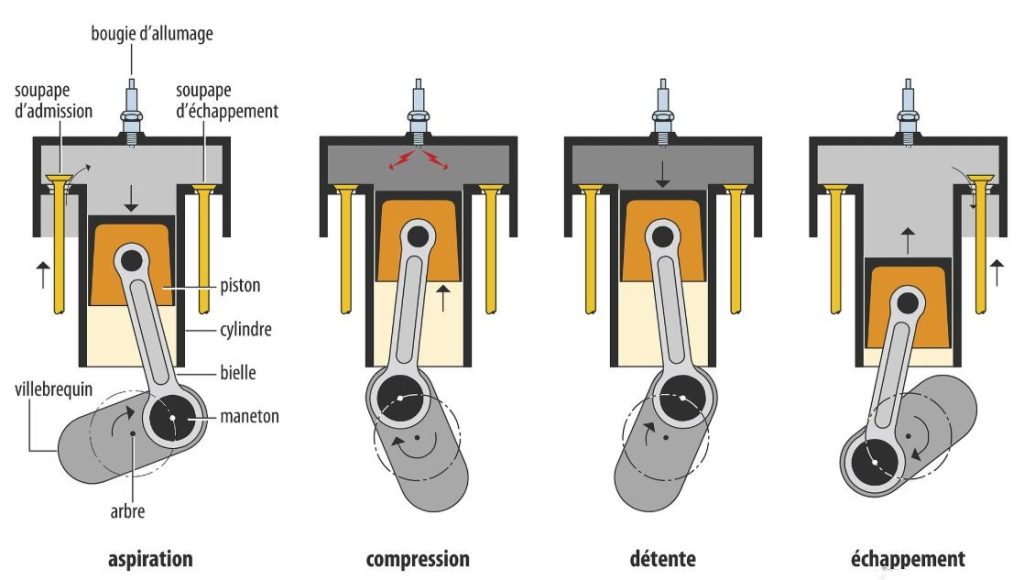 bougie d'allumage
soupape d'admission
soupape d'échappement
piston
cylindre
bielle
villebrequin
maneton
arbre

aspiration
compression
détente
échappement