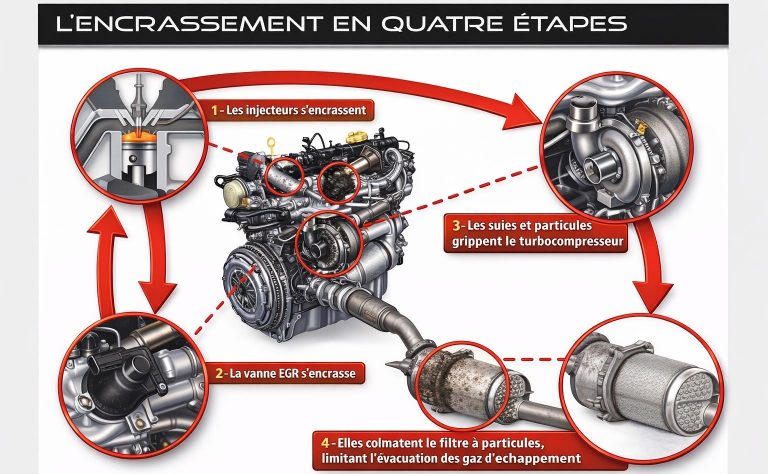 L'ENCRASSEMENT EN QUATRE ÉTAPES

1 - Les injecteurs s'encrassent

2 - La vanne EGR s'encrasse

3 - Les suies et particules grippent le turbocompresseur

4 - Elles colmatent le filtre à particules, limitant l'évacuation des gaz d'echappement