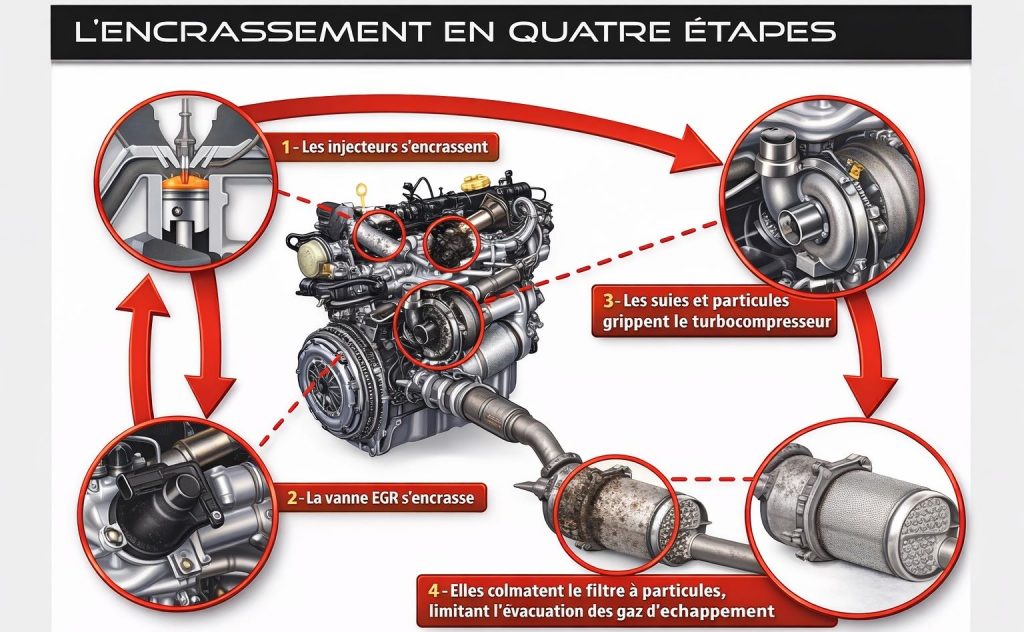 L'ENCRASSEMENT EN QUATRE ÉTAPES

1 - Les injecteurs s'encrassent

2 - La vanne EGR s'encrasse

3 - Les suies et particules grippent le turbocompresseur

4 - Elles colmatent le filtre à particules, limitant l'évacuation des gaz d'echappement