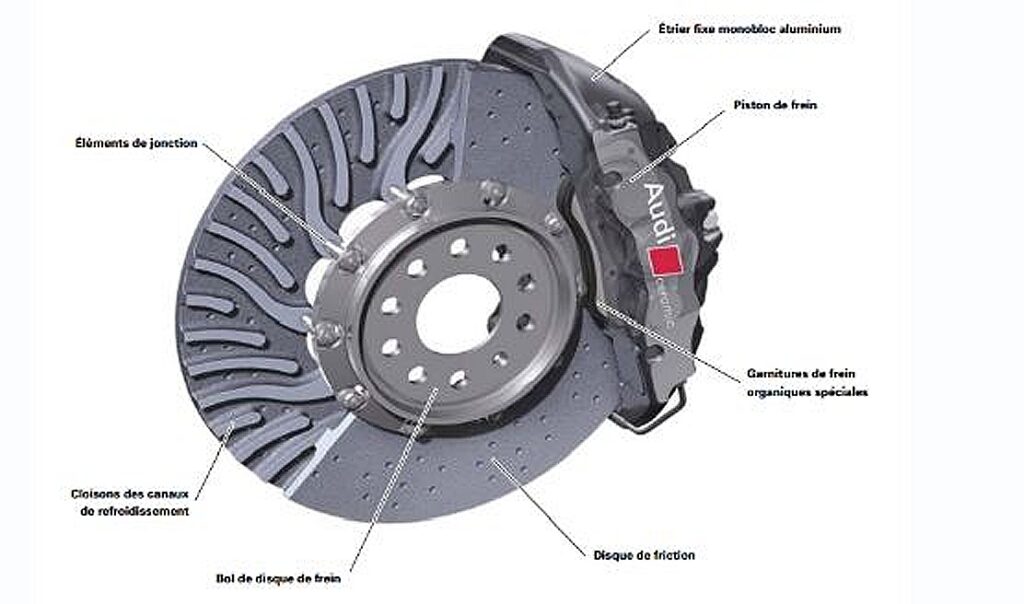 Étrier fixe monobloc aluminium

Piston de frein

Éléments de jonction

Audi ceramic

Garnitures de frein organiques spéciales

Cloisons des canaux de refroidissement

Disque de friction

Bol de disque de frein