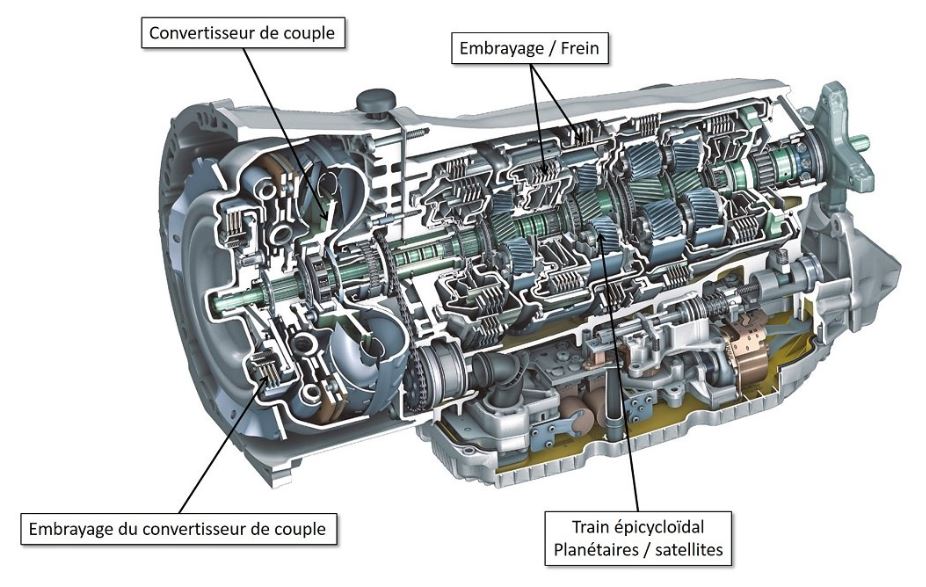 Convertisseur de couple

Embrayage / Frein

Embrayage du convertisseur de couple

Train épicycloïdal
Planétaires / satellites