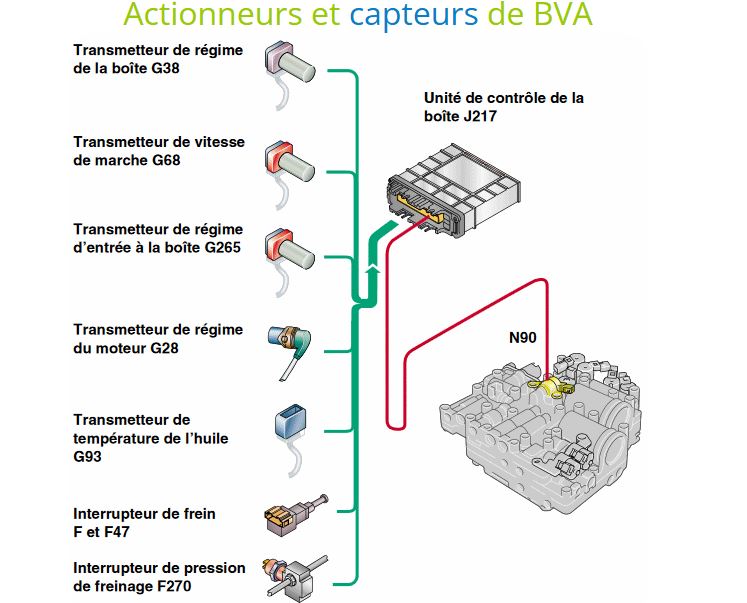 Actionneurs et capteurs de BVA

Transmetteur de régime de la boîte G38

Transmetteur de vitesse de marche G68

Transmetteur de régime d'entrée à la boîte G265

Transmetteur de régime du moteur G28

Transmetteur de température de l'huile G93

Interrupteur de frein F et F47

Interrupteur de pression de freinage F270

Unité de contrôle de la boîte J217

N90