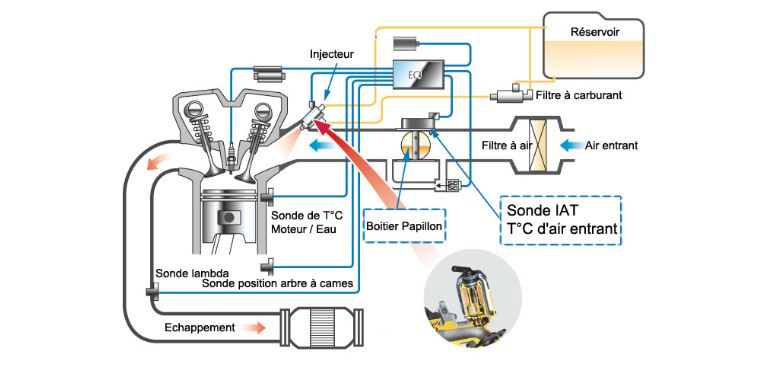 Réservoir

Injecteur

ECU

Filtre à carburant

Filtre à air

Air entrant

Sonde de T°C
Moteur / Eau

Boitier Papillon

Sonde IAT
T°C d'air entrant

Sonde lambda

Sonde position arbre à cames

Echappement