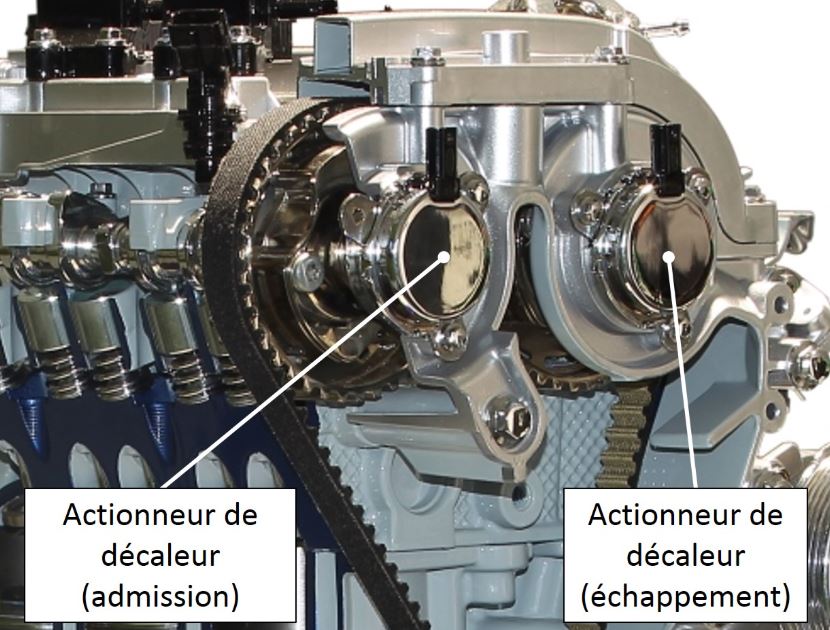 Actionneur de décaleur (admission)

Actionneur de décaleur (échappement)