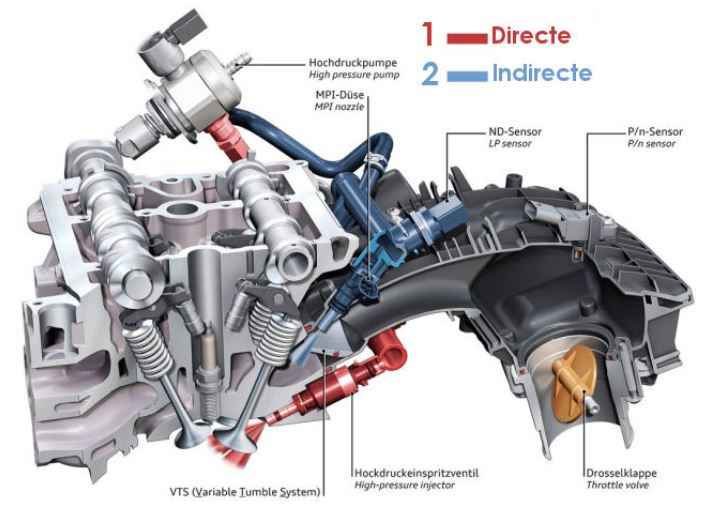 1 Directe
2 Indirecte

Hochdruckpumpe
High pressure pump

MPI-Düse
MPI nozzle

ND-Sensor
LP sensor

P/n-Sensor
P/n sensor

VTS (Variable Tumble System)

Hockdruckeinspritzventil
High-pressure injector

Drosselklappe
Throttle valve