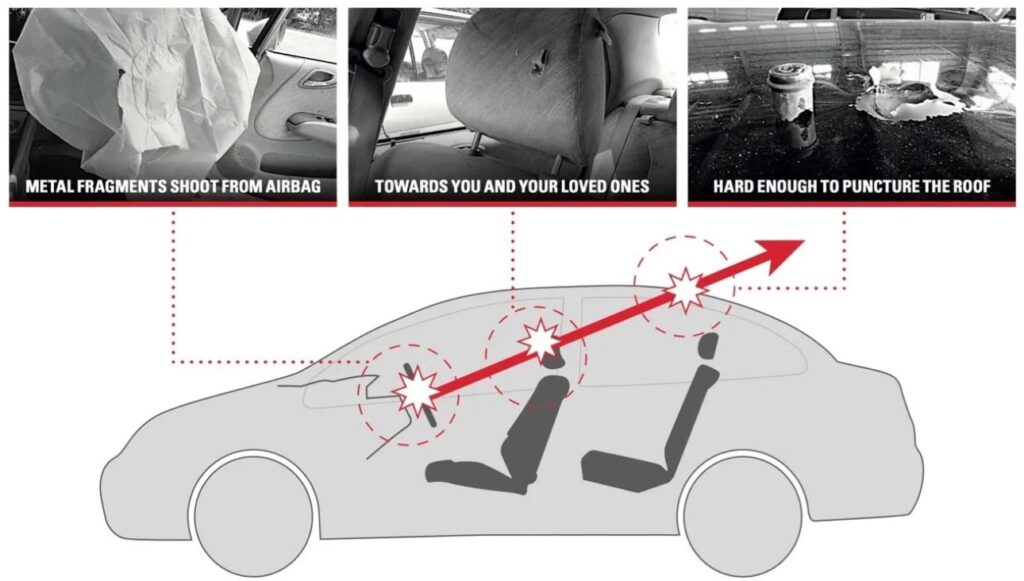 METAL FRAGMENTS SHOOT FROM AIRBAG

TOWARDS YOU AND YOUR LOVED ONES

HARD ENOUGH TO PUNCTURE THE ROOF